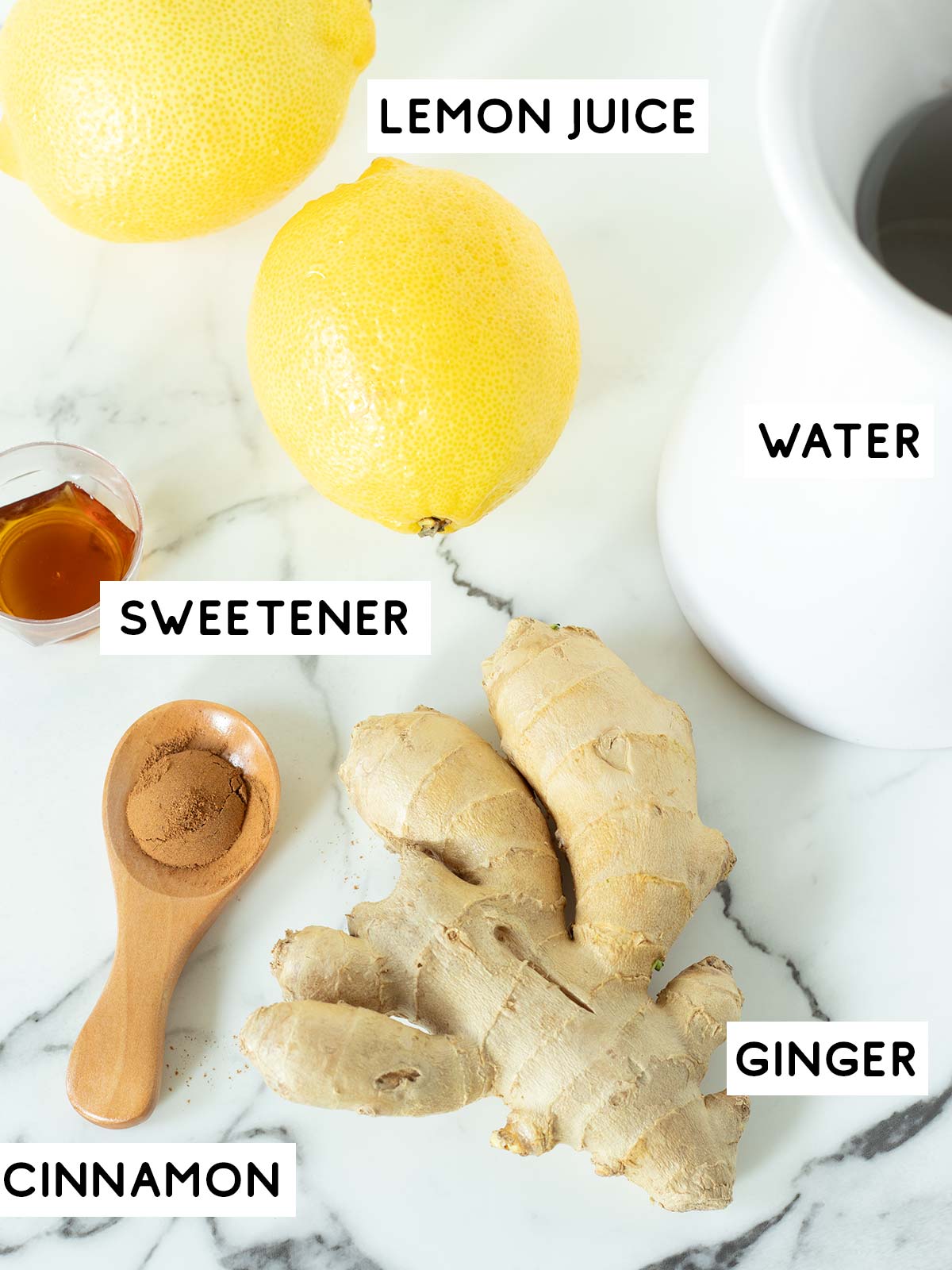 LEMON JUICE

WATER

SWEETENER

GINGER

CINNAMON